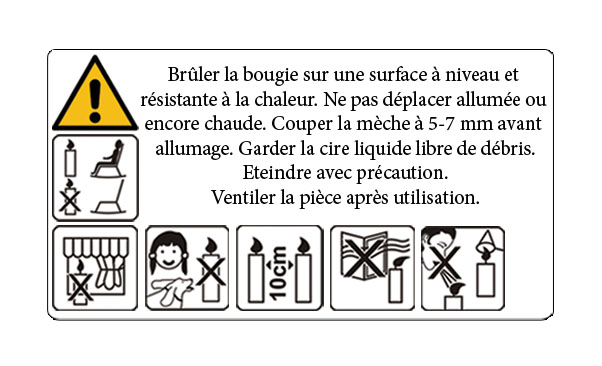 Brûler la bougie sur une surface à niveau et résistante à la chaleur. Ne pas déplacer allumée ou encore chaude. Couper la mèche à 5-7 mm avant allumage. Garder la cire liquide libre de débris. Eteindre avec précaution. Ventiler la pièce après utilisation.

10cm